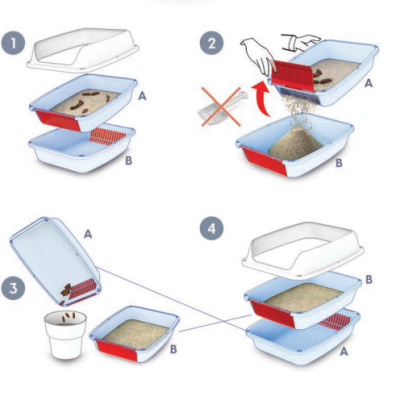 1
A
B
2
A
B
A
3
B
4
B
A